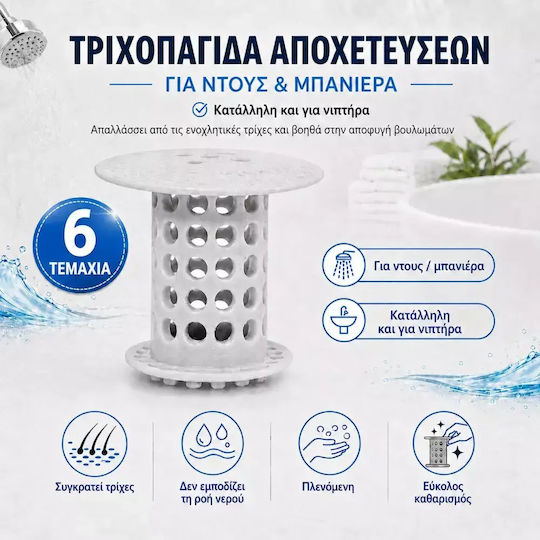 ΤΡΙΧΟΠΑΓΙΔΑ ΑΠΟΧΕΤΕΥΣΕΩΝ

ΓΙΑ ΝΤΟΥΣ & ΜΠΑΝΙΕΡΑ

Κατάλληλη και για νιπτήρα

Απαλλάσσει από τις ενοχλητικές τρίχες και βοηθά στην αποφυγή βουλωμάτων

6 ΤΕΜΑΧΙΑ

Για ντους / μπανιέρα

Κατάλληλη και για νιπτήρα

Συγκρατεί τρίχες

Δεν εμποδίζει τη ροή νερού

Πλενόμενη

Εύκολος καθαρισμός