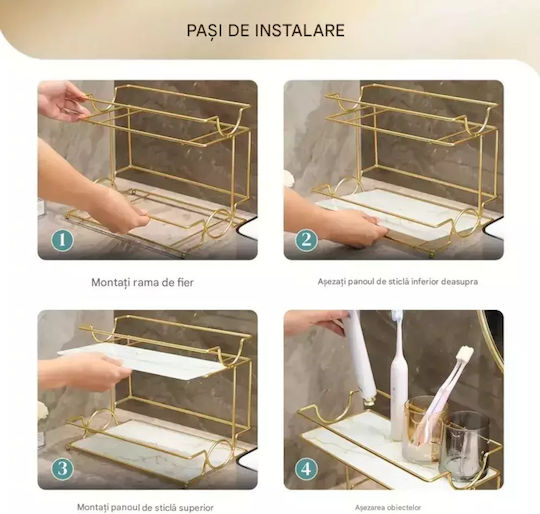 PAȘI DE INSTALARE

1

Montați rama de fier

2

Așezați panoul de sticlă inferior deasupra

3

Montați panoul de sticlă superior

4

Așezarea obiectelor