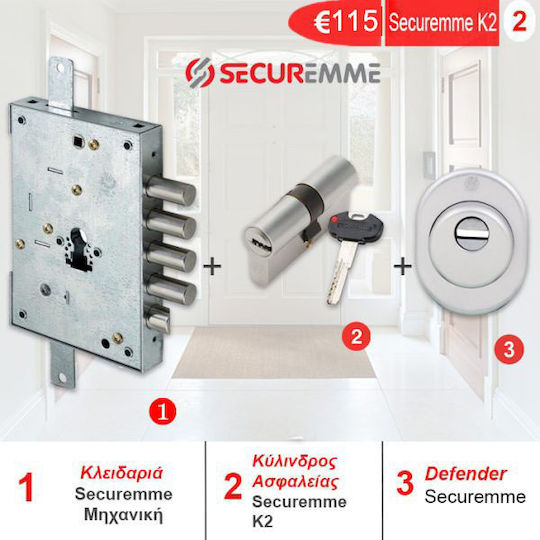 €115 Securemme K2 2

SECUREMME

+

+

1

2

3

1 Κλειδαριά Securemme Μηχανική

2 Κύλινδρος Ασφαλείας Securemme K2

3 Defender Securemme