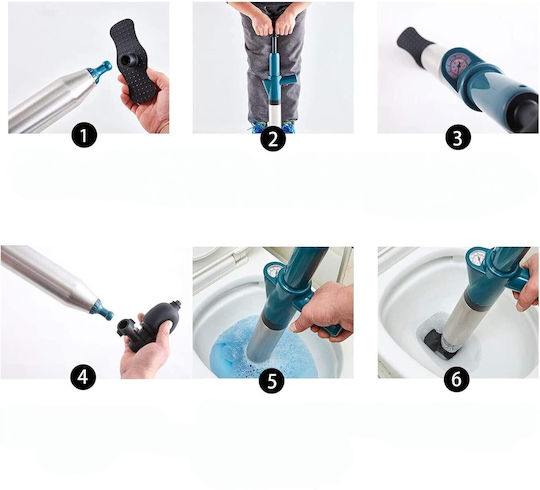 1

2

3

4

5

6