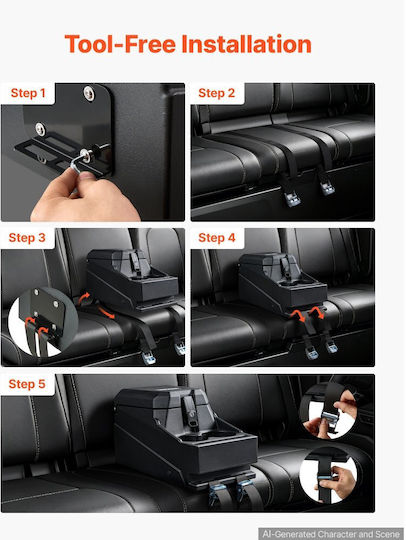 Tool-Free Installation

Step 1

Step 2

Step 3

Step 4

Step 5

AI-Generated Character and Scene