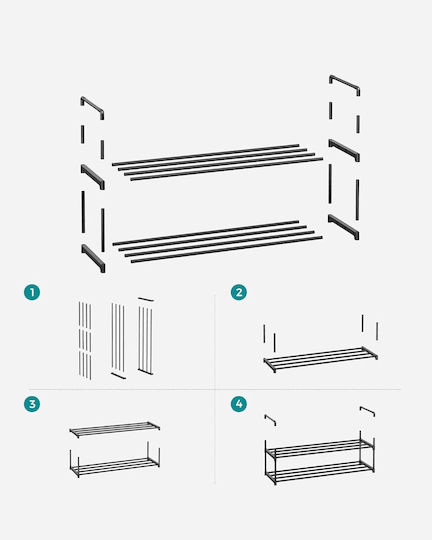 1

2

3

4