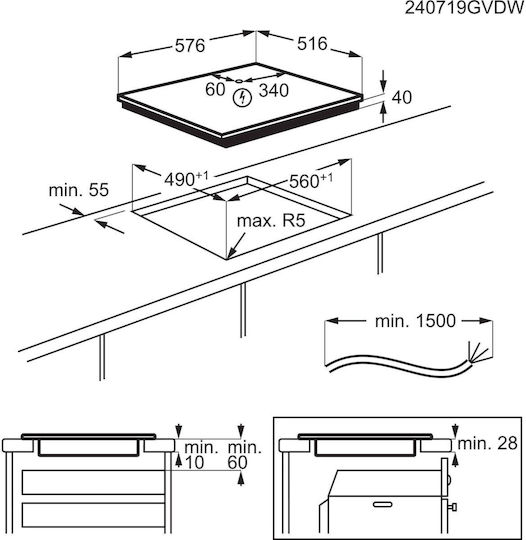 240719GVDW

576

516

60

340

40

$490^{+1}$

$560^{+1}$

min. 55

max. R5

min. 1500

min. 10

min. 60

min. 28