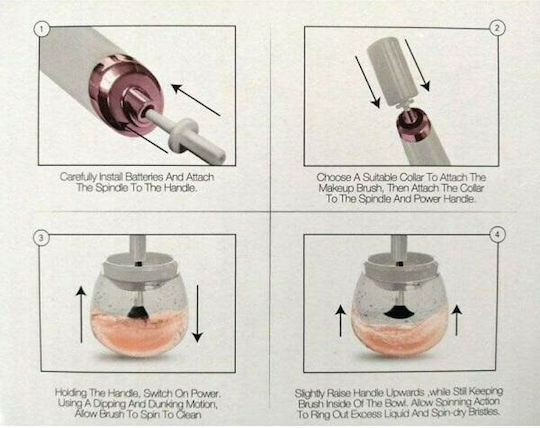 1

Carefully Install Batteries And Attach The Spindle To The Handle.

2

Choose A Suitable Collar To Attach The Makeup Brush, Then Attach The Collar To The Spindle And Power Handle.

3

Holding The Handle, Switch On Power. Using A Dipping And Dunking Motion, Allow Brush To Spin To Clean

4

Slightly Raise Handle Upwards ,while Still Keeping Brush Inside Of The Bowl. Allow Spinning Action To Ring Out Excess Liquid And Spin-dry Bristles.