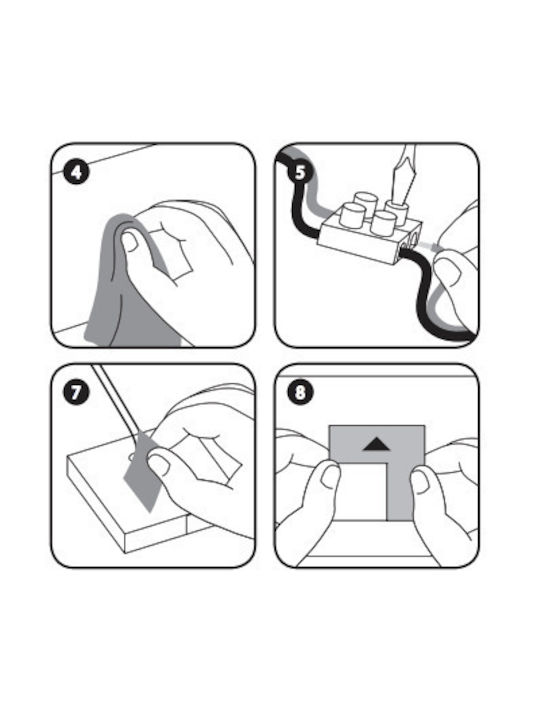 4

5

7

8