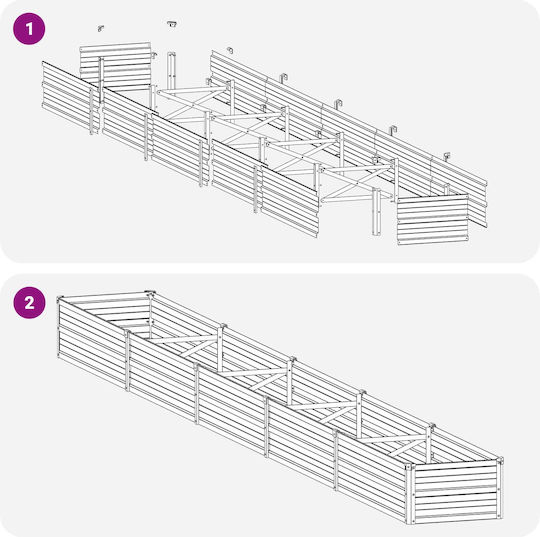 1

2