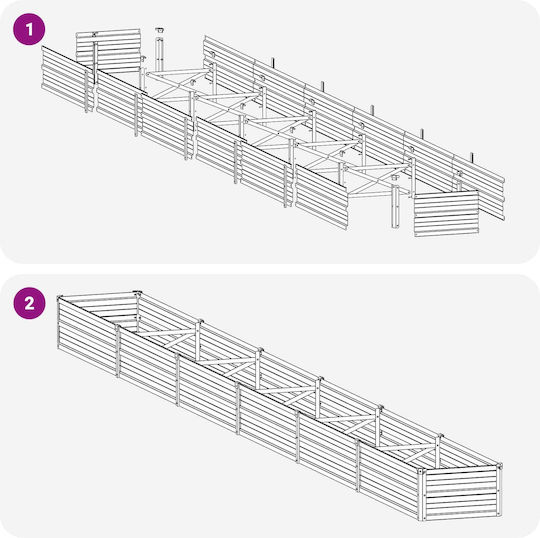 1

2