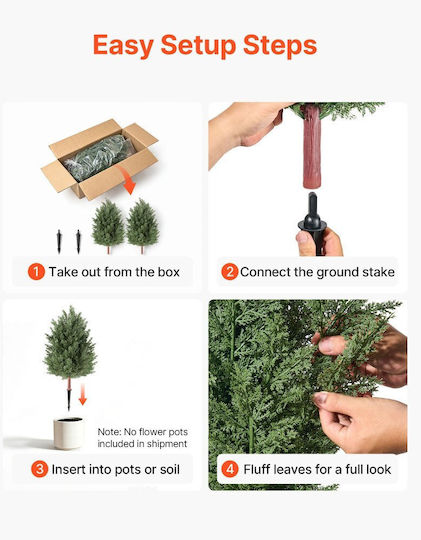 Easy Setup Steps

1 Take out from the box

2 Connect the ground stake

Note: No flower pots included in shipment

3 Insert into pots or soil

4 Fluff leaves for a full look