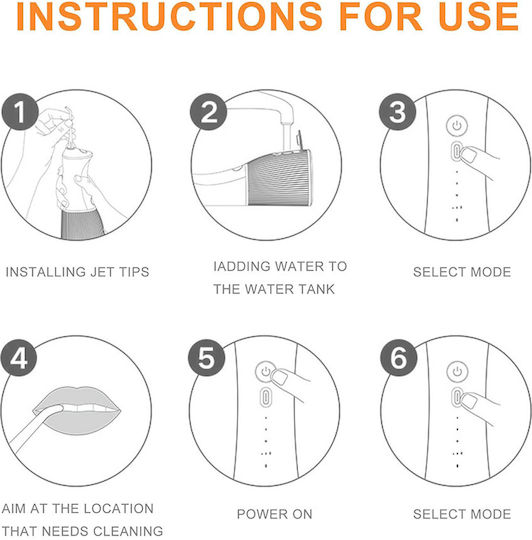 INSTRUCTIONS FOR USE

1

INSTALLING JET TIPS

2

IADDING WATER TO THE WATER TANK

3

SELECT MODE

4

AIM AT THE LOCATION THAT NEEDS CLEANING

5

POWER ON

6

SELECT MODE