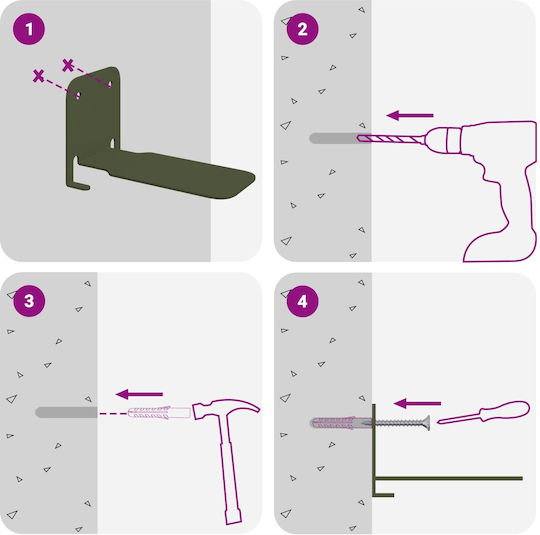 1

2

3

4