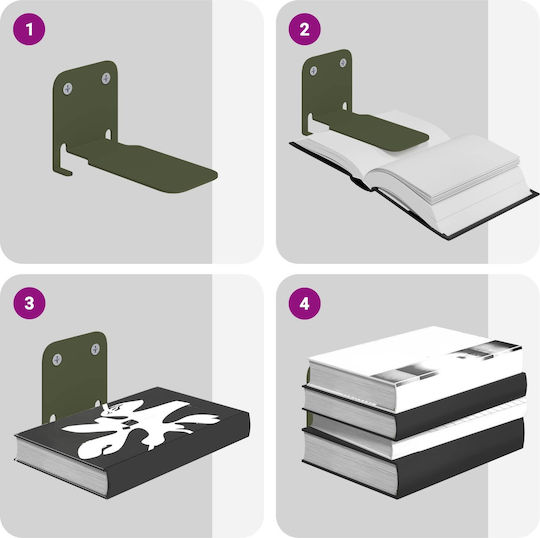 1

2

3

4