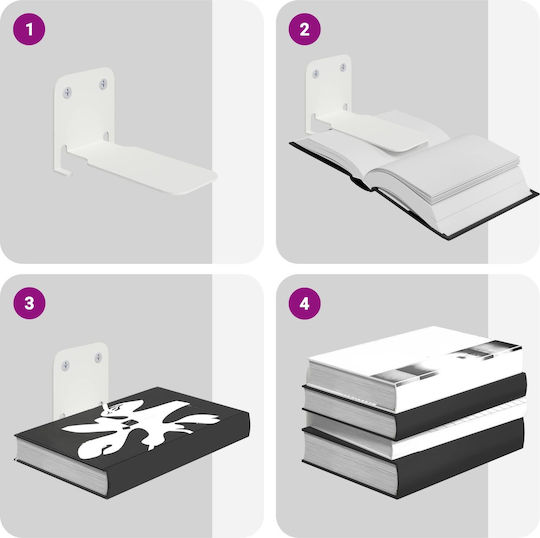 1

2

3

4