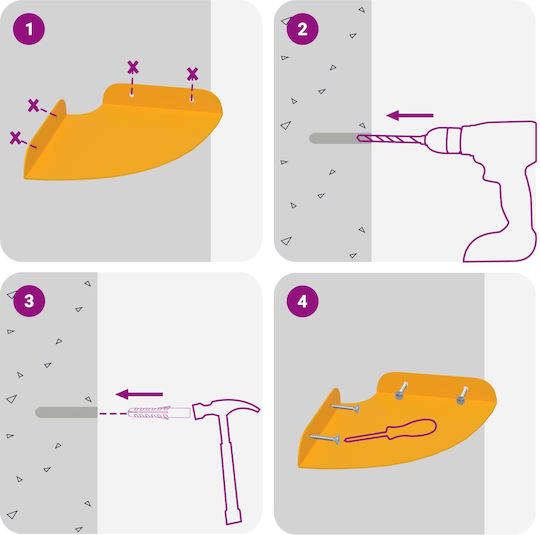 1

2

3

4