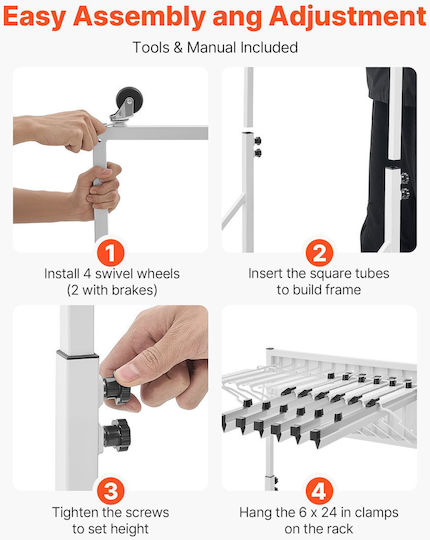 Easy Assembly ang Adjustment

Tools & Manual Included

1

Install 4 swivel wheels (2 with brakes)

2

Insert the square tubes to build frame

3

Tighten the screws to set height

4

Hang the 6 x 24 in clamps on the rack