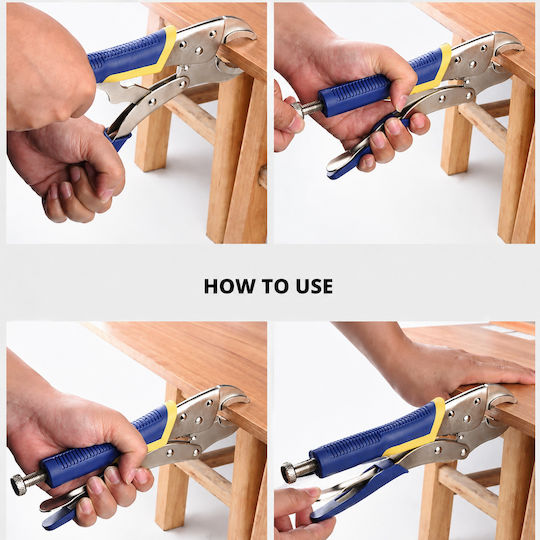 HOW TO USE