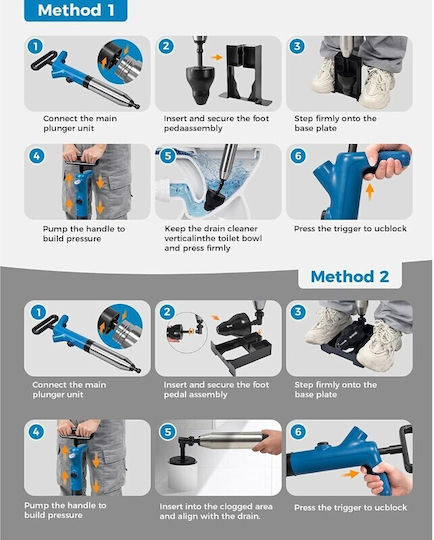 Method 1

1
Connect the main plunger unit

2
Insert and secure the foot pedaassembly

3
Step firmly onto the base plate

4
Pump the handle to build pressure

5
Keep the drain cleaner verticalinthe toilet bowl and press firmly

6
Press the trigger to ucblock

Method 2

1
Connect the main plunger unit

2
Insert and secure the foot pedal assembly

3
Step firmly onto the base plate

4
Pump the handle to build pressure

5
Insert into the clogged area and align with the drain.

6
Press the trigger to ucblock