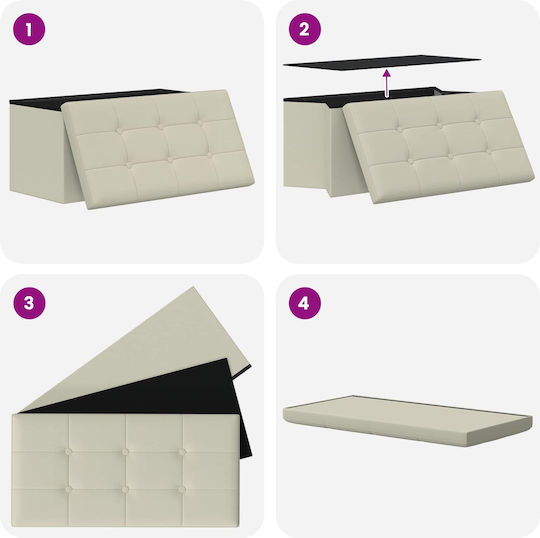 1

2

3

4