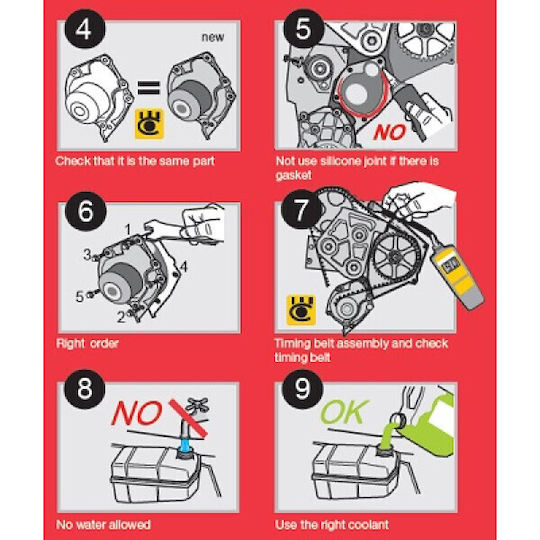 4

new

Check that it is the same part

5

NO

Not use silicone joint if there is gasket

6

1
3
4
5
2

Right order

7

Timing belt assembly and check timing belt

8

NO

No water allowed

9

OK

Use the right coolant