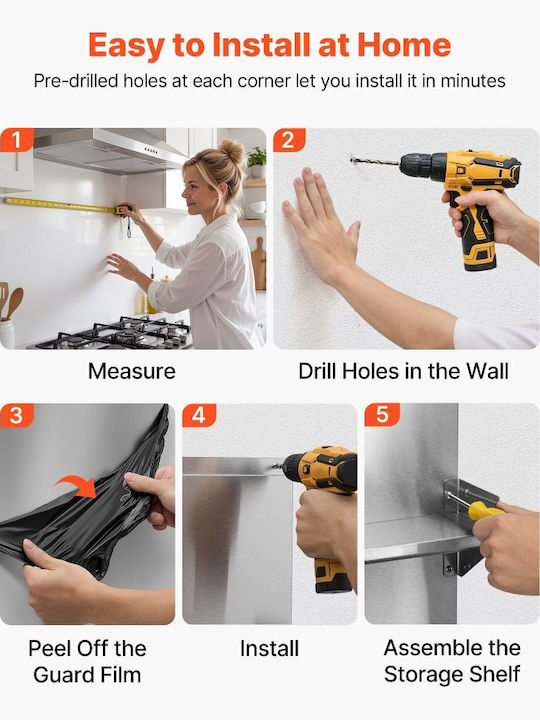 Easy to Install at Home

Pre-drilled holes at each corner let you install it in minutes

1

Measure

2

Drill Holes in the Wall

3

Peel Off the Guard Film

4

Install

5

Assemble the Storage Shelf