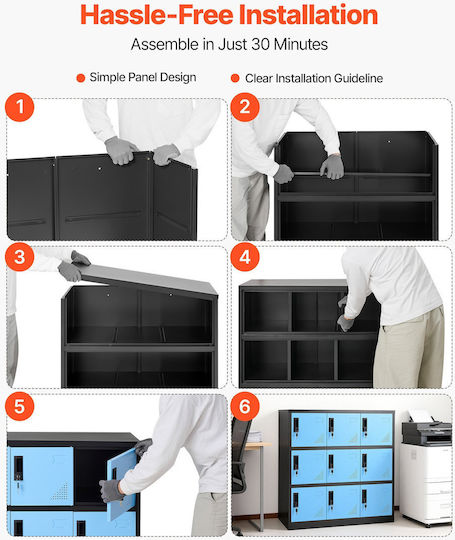 Hassle-Free Installation

Assemble in Just 30 Minutes

Simple Panel Design

Clear Installation Guideline

1

2

3

4

5

6