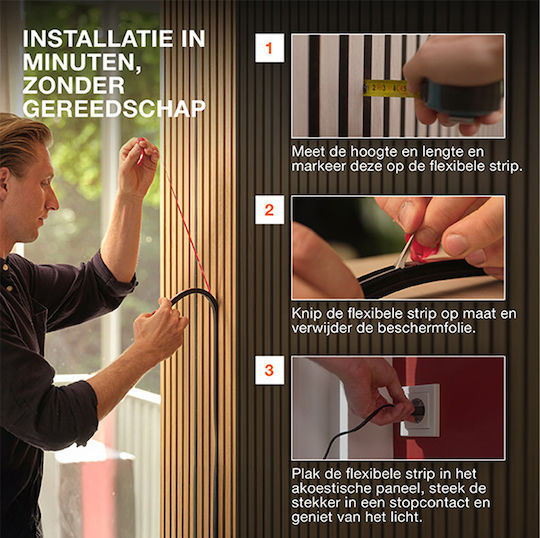 INSTALLATIE IN MINUTEN, ZONDER GEREEDSCHAP

1

Meet de hoogte en lengte en markeer deze op de flexibele strip.

2

Knip de flexibele strip op maat en verwijder de beschermfolie.

3

Plak de flexibele strip in het akoestische paneel, steek de stekker in een stopcontact en geniet van het licht.