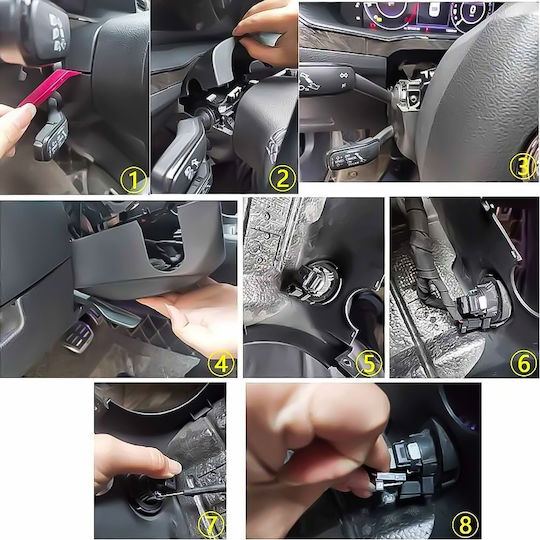 1
2
3
4
5
6
7
8