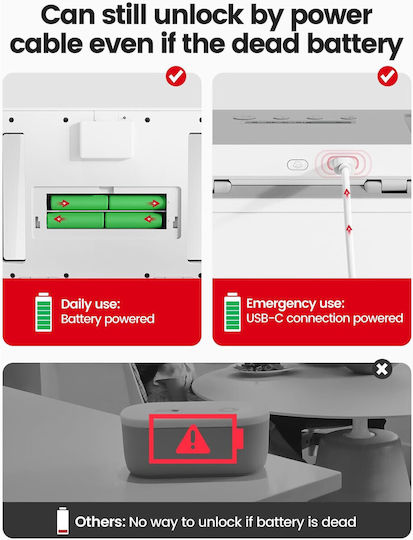 Can still unlock by power cable even if the dead battery

Daily use:
Battery powered

Emergency use:
USB-C connection powered

Others: No way to unlock if battery is dead