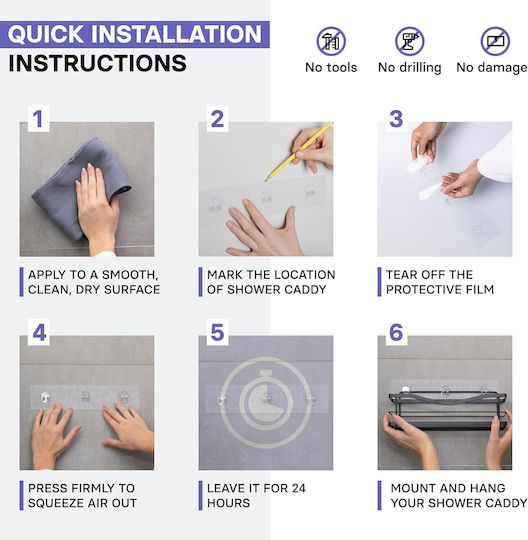 QUICK INSTALLATION INSTRUCTIONS

No tools
No drilling
No damage

1
APPLY TO A SMOOTH, CLEAN, DRY SURFACE

2
MARK THE LOCATION OF SHOWER CADDY

3
TEAR OFF THE PROTECTIVE FILM

4
PRESS FIRMLY TO SQUEEZE AIR OUT

5
LEAVE IT FOR 24 HOURS

6
MOUNT AND HANG YOUR SHOWER CADDY