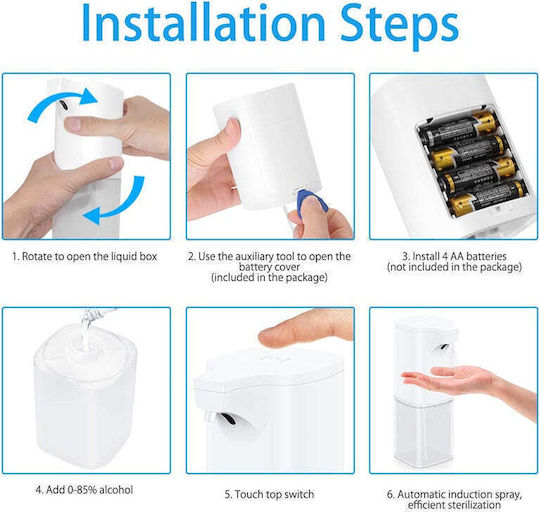 Installation Steps

1. Rotate to open the liquid box

2. Use the auxiliary tool to open the battery cover (included in the package)

3. Install 4 AA batteries (not included in the package)

4. Add 0-85% alcohol

5. Touch top switch

6. Automatic induction spray, efficient sterilization