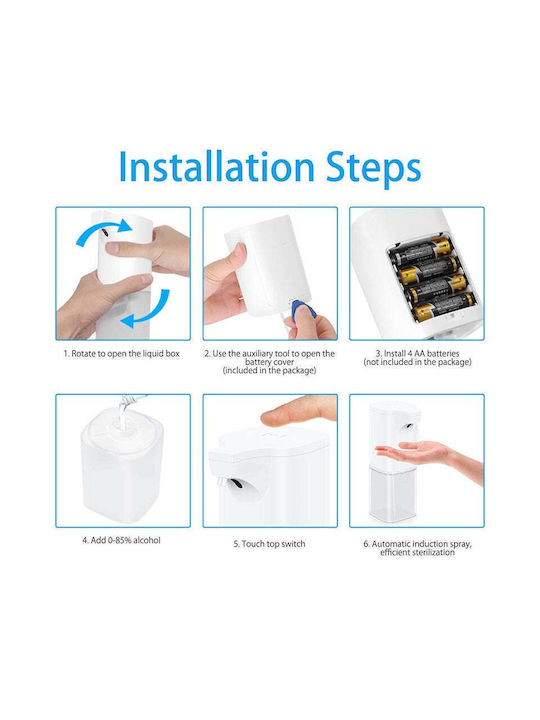 Installation Steps

1. Rotate to open the liquid box

2. Use the auxiliary tool to open the battery cover (included in the package)

3. Install 4 AA batteries (not included in the package)

4. Add 0-85% alcohol

5. Touch top switch

6. Automatic induction spray, efficient sterilization