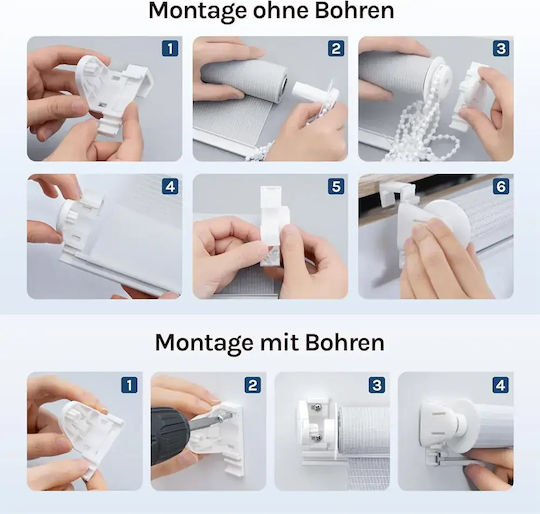 Montage ohne Bohren

1

2

3

4

5

6

Montage mit Bohren

1

2

3

4