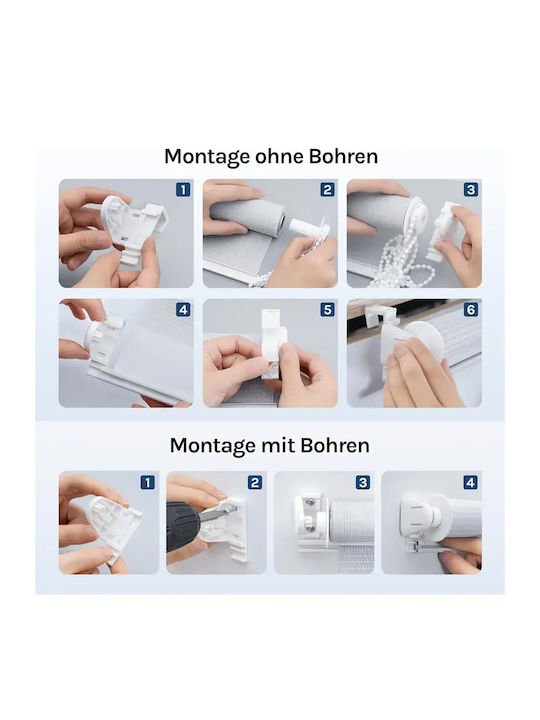 Montage ohne Bohren

1

2

3

4

5

6

Montage mit Bohren

1

2

3

4