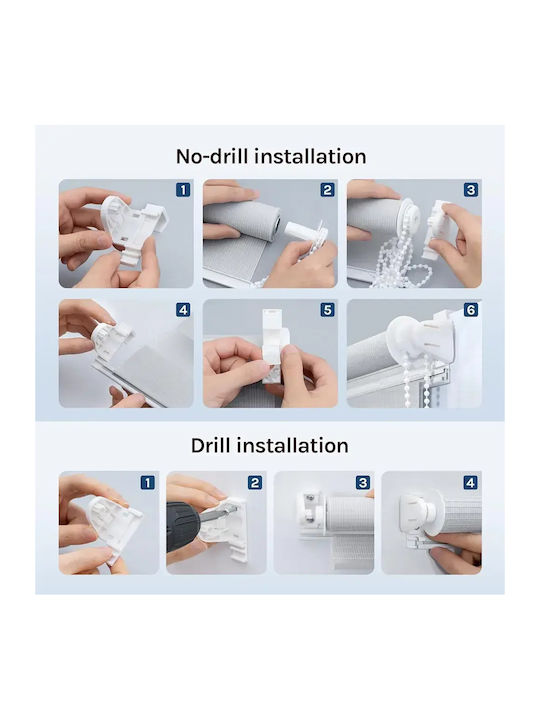 No-drill installation

1

2

3

4

5

6

Drill installation

1

2

3

4