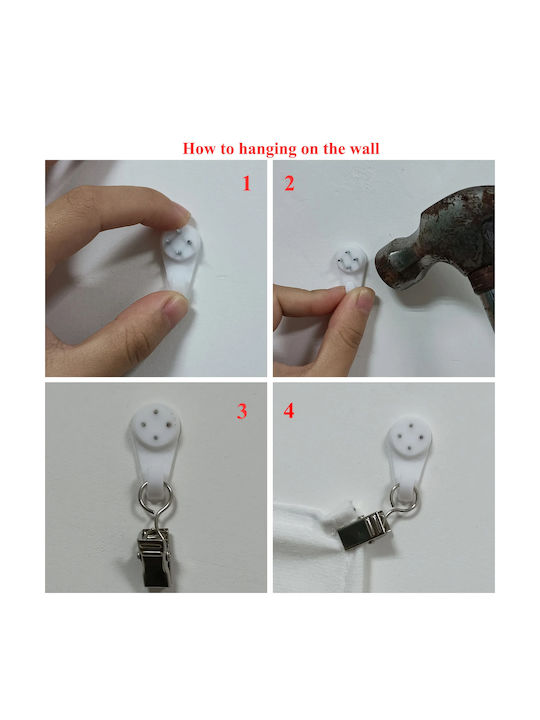 How to hanging on the wall

1

2

3

4