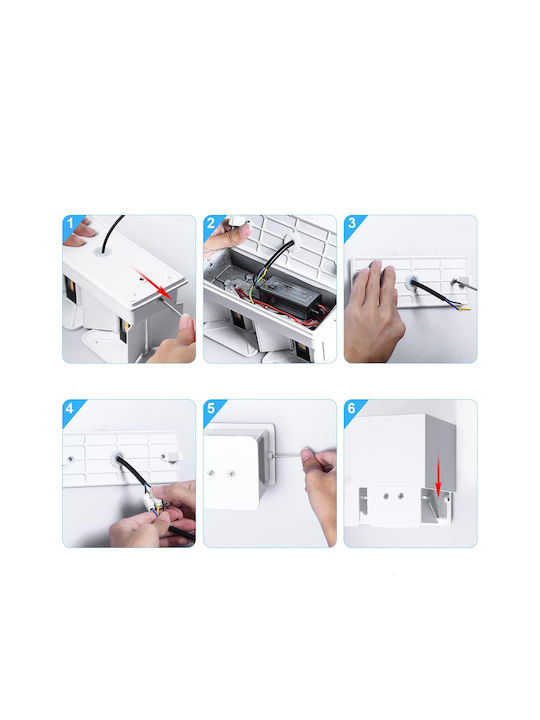 1

2

3

4

5

6