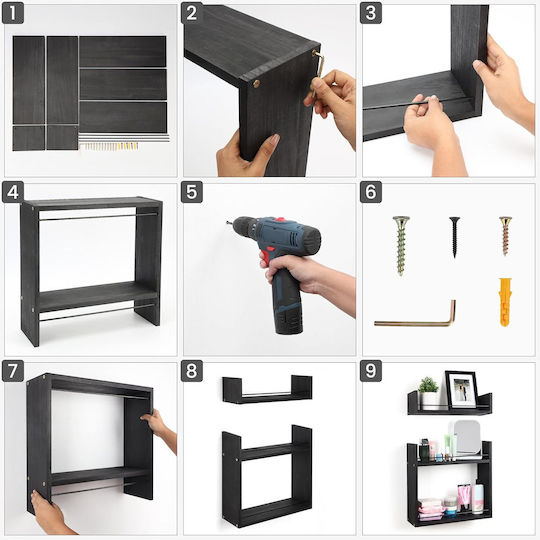 1

2

3

4

5

6

7

8

9