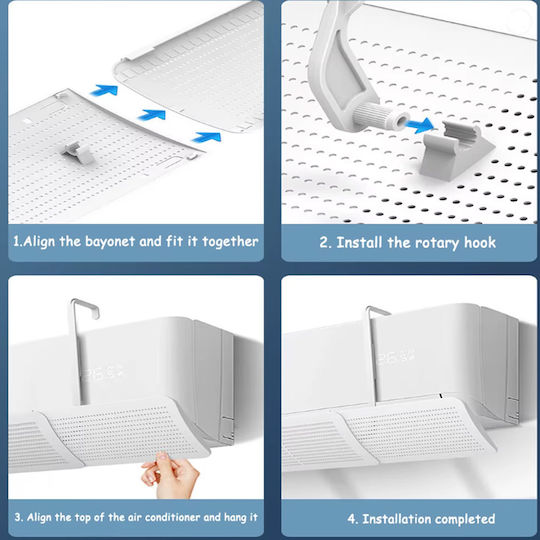 1.Align the bayonet and fit it together

2. Install the rotary hook

3. Align the top of the air conditioner and hang it

4. Installation completed