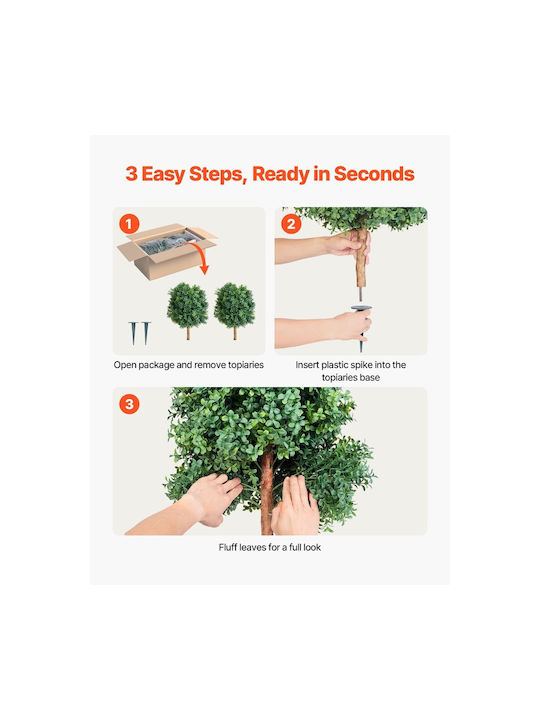 3 Easy Steps, Ready in Seconds

1

Open package and remove topiaries

2

Insert plastic spike into the topiaries base

3

Fluff leaves for a full look