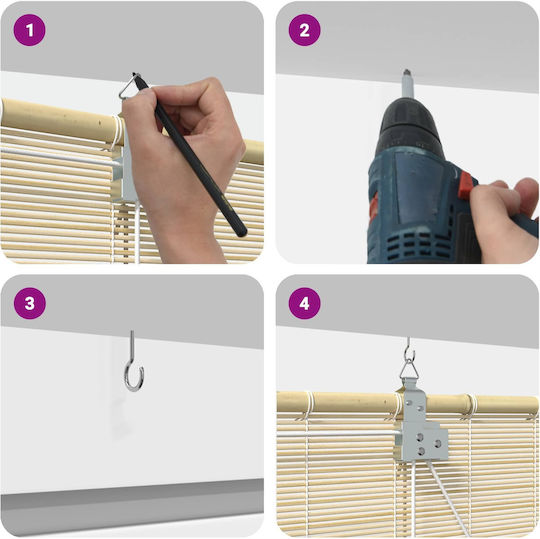 1

2

3

4