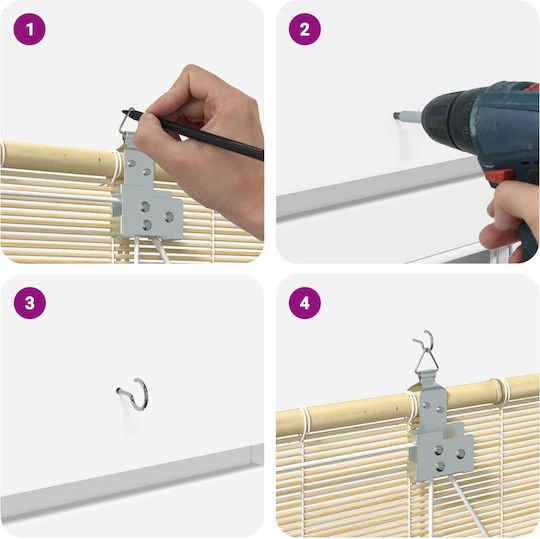 1

2

3

4