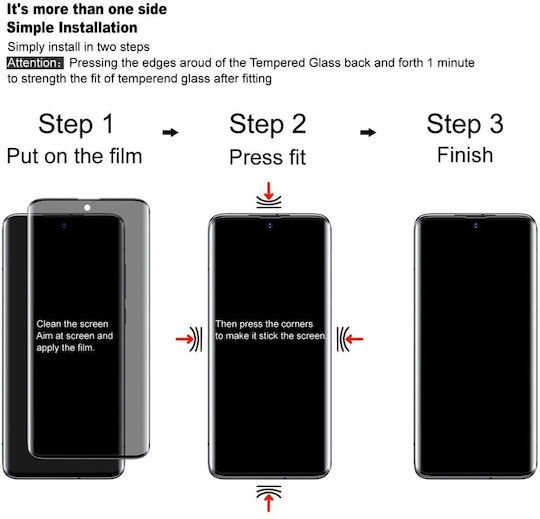 It's more than one side
Simple Installation

Simply install in two steps

Attention: Pressing the edges aroud of the Tempered Glass back and forth 1 minute to strength the fit of temperend glass after fitting

Step 1
Put on the film

Step 2
Press fit

Step 3
Finish

Clean the screen
Aim at screen and apply the film.

Then press the corners to make it stick the screen.