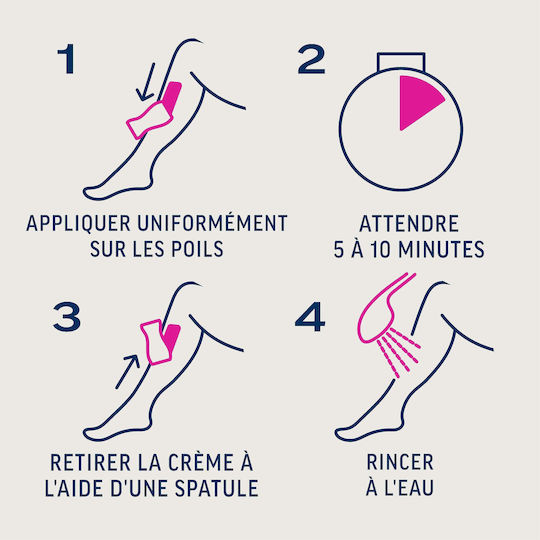 1

APPLIQUER UNIFORMÉMENT SUR LES POILS

2

ATTENDRE 5 À 10 MINUTES

3

RETIRER LA CRÈME À L'AIDE D'UNE SPATULE

4

RINCER À L'EAU