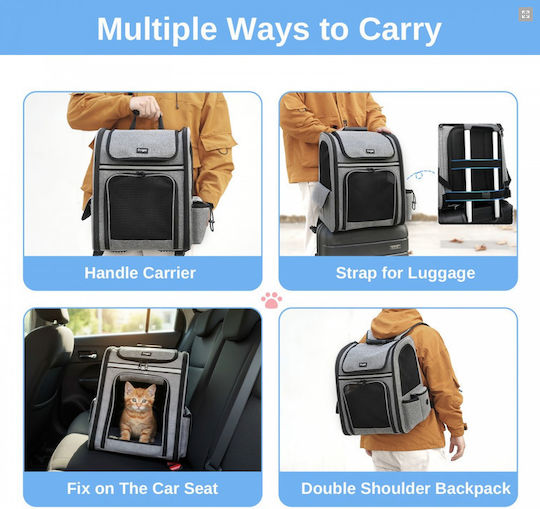 Multiple Ways to Carry

Handle Carrier

Strap for Luggage

Fix on The Car Seat

Double Shoulder Backpack