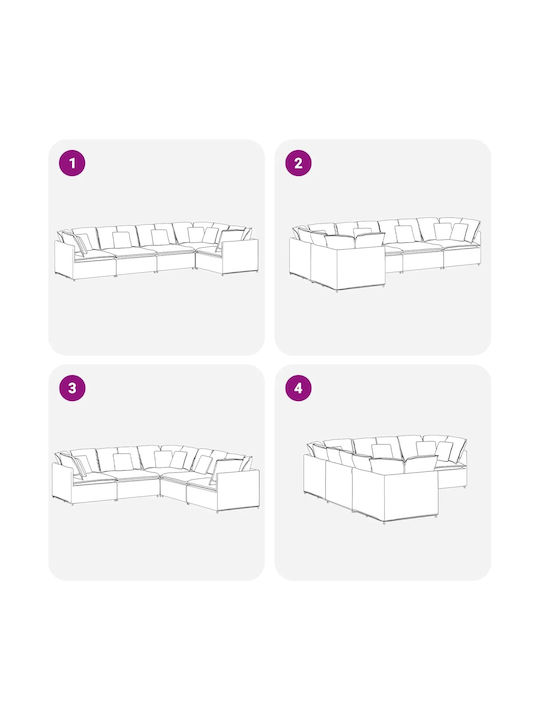 1

2

3

4