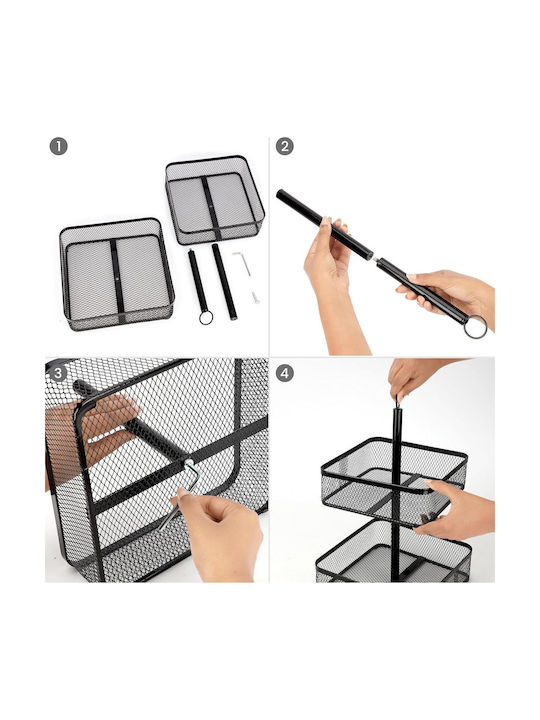 1

2

3

4