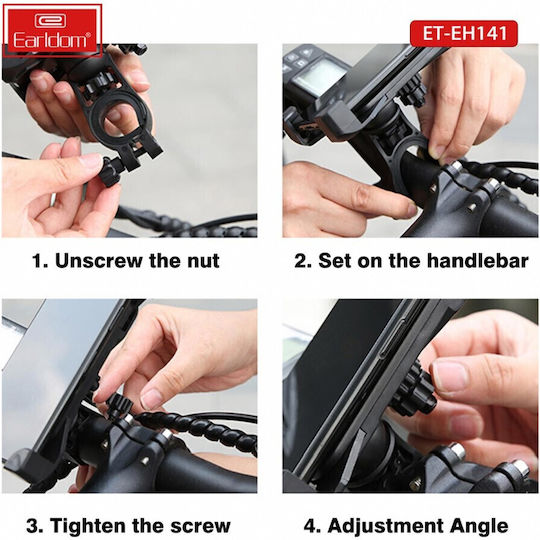 Earldom®

ET-EH141

1. Unscrew the nut

2. Set on the handlebar

3. Tighten the screw

4. Adjustment Angle