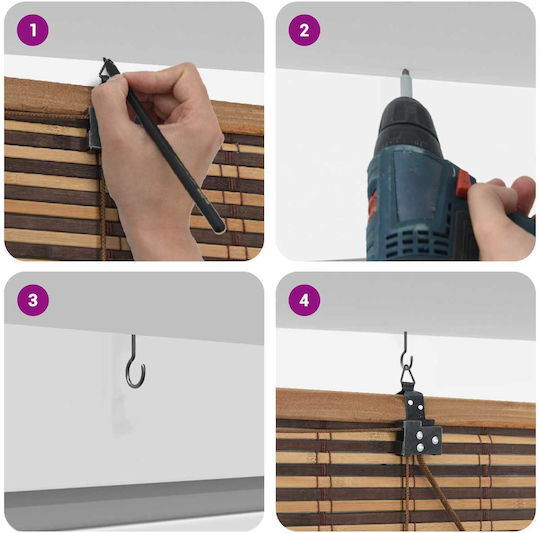 1

2

3

4