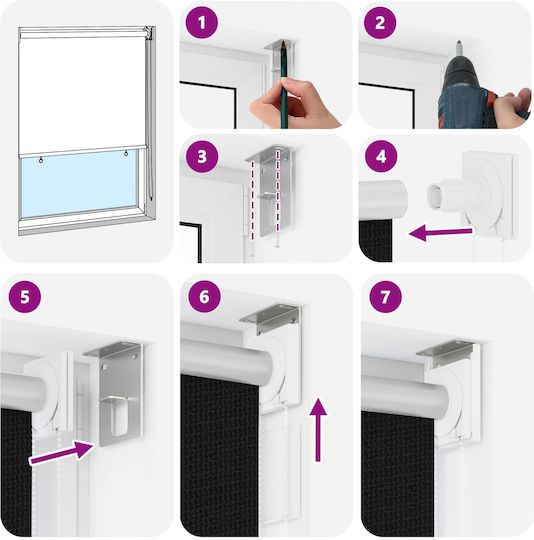 1
2
3
4
5
6
7