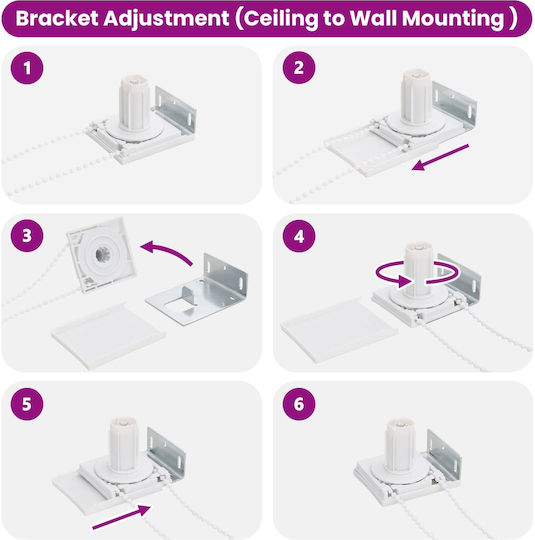 Bracket Adjustment (Ceiling to Wall Mounting )

1

2

3

4

5

6