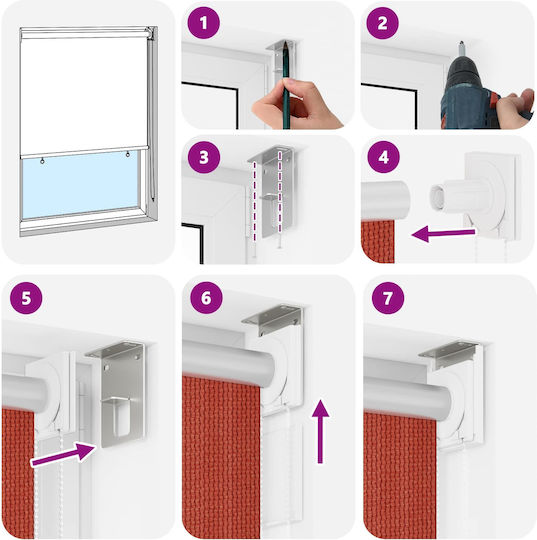 1
2
3
4
5
6
7